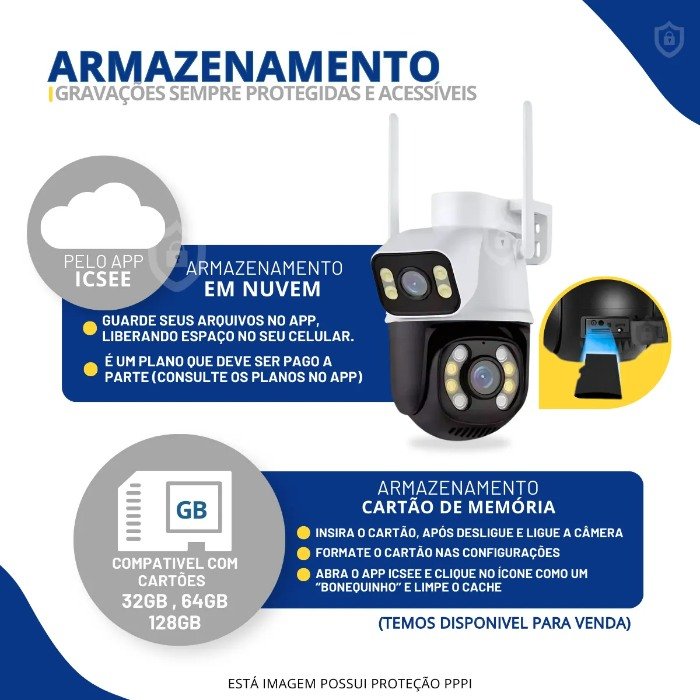 ARMAZENAMENTO
GRAVAÇÕES SEMPRE PROTEGIDAS E ACESSÍVEIS

PELO APP
ICSEE

ARMAZENAMENTO
EM NUVEM

GUARDE SEUS ARQUIVOS NO APP, LIBERANDO ESPAÇO NO SEU CELULAR.

É UM PLANO QUE DEVE SER PAGO A PARTE (CONSULTE OS PLANOS NO APP)

GB

COMPATIVEL COM CARTÕES
32GB , 64GB
128GB

ARMAZENAMENTO
CARTÃO DE MEMÓRIA

INSIRA O CARTÃO, APÓS DESLIGUE E LIGUE A CÂMERA

FORMATE O CARTÃO NAS CONFIGURAÇÕES

ABRA O APP ICSEE E CLIQUE NO ÍCONE COMO UM "BONEQUINHO" E LIMPE O CACHE

(TEMOS DISPONIVEL PARA VENDA)

ESTÁ IMAGEM POSSUI PROTEÇÃO PPPI