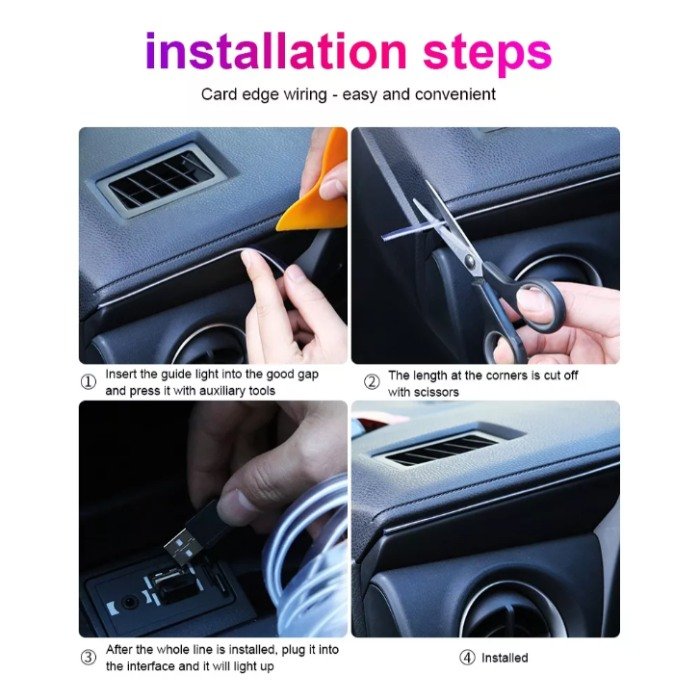 installation steps

Card edge wiring - easy and convenient

① Insert the guide light into the good gap and press it with auxiliary tools

② The length at the corners is cut off with scissors

③ After the whole line is installed, plug it into the interface and it will light up

④ Installed